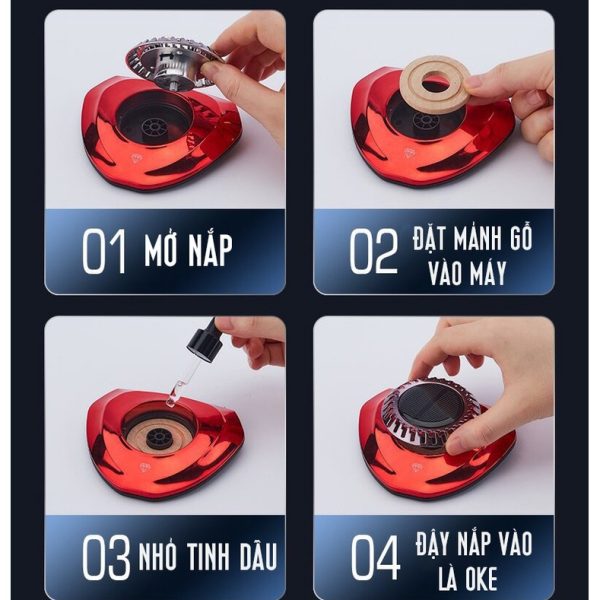 01 MỞ NẮP

02 ĐẶT MẢNH GỖ VÀO MÁY

03 NHỎ TINH DẦU

04 ĐẬY NẮP VÀO LÀ OKE