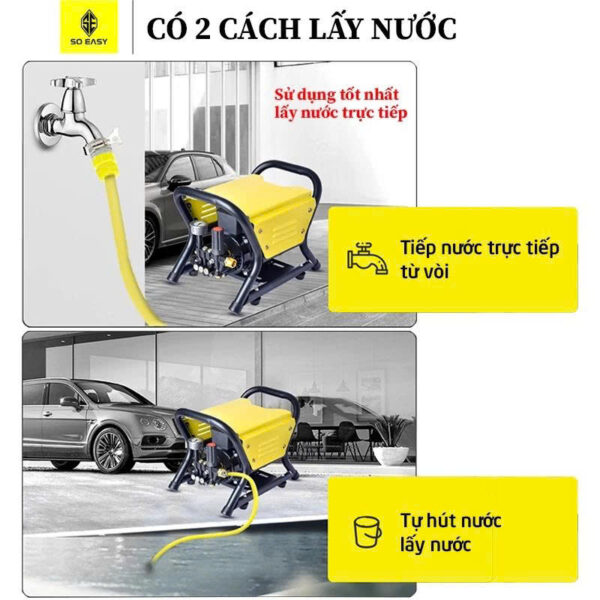 SE
SO EASY

CÓ 2 CÁCH LẤY NƯỚC

Sử dụng tốt nhất lấy nước trực tiếp

Tiếp nước trực tiếp từ vòi

Tự hút nước lấy nước